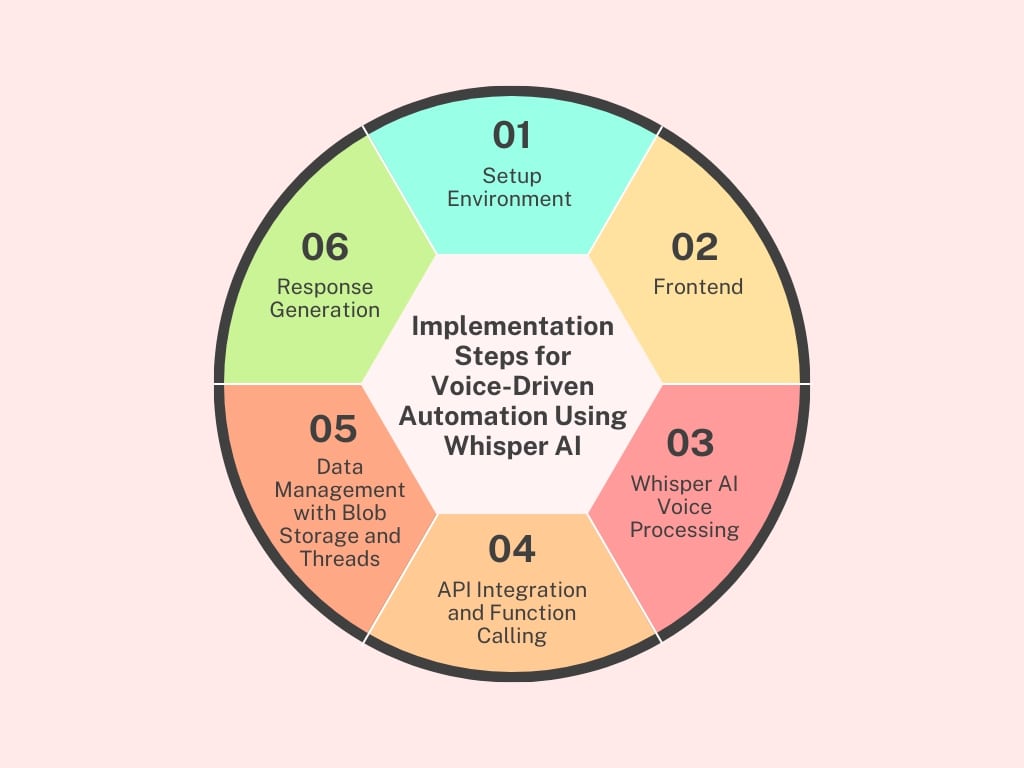 Implementation Steps for Voice-Driven Automation Using Whisper AI

01
Setup Environment

02
Frontend

03
Whisper AI Voice Processing

04
API Integration and Function Calling

05
Data Management with Blob Storage and Threads

06
Response Generation