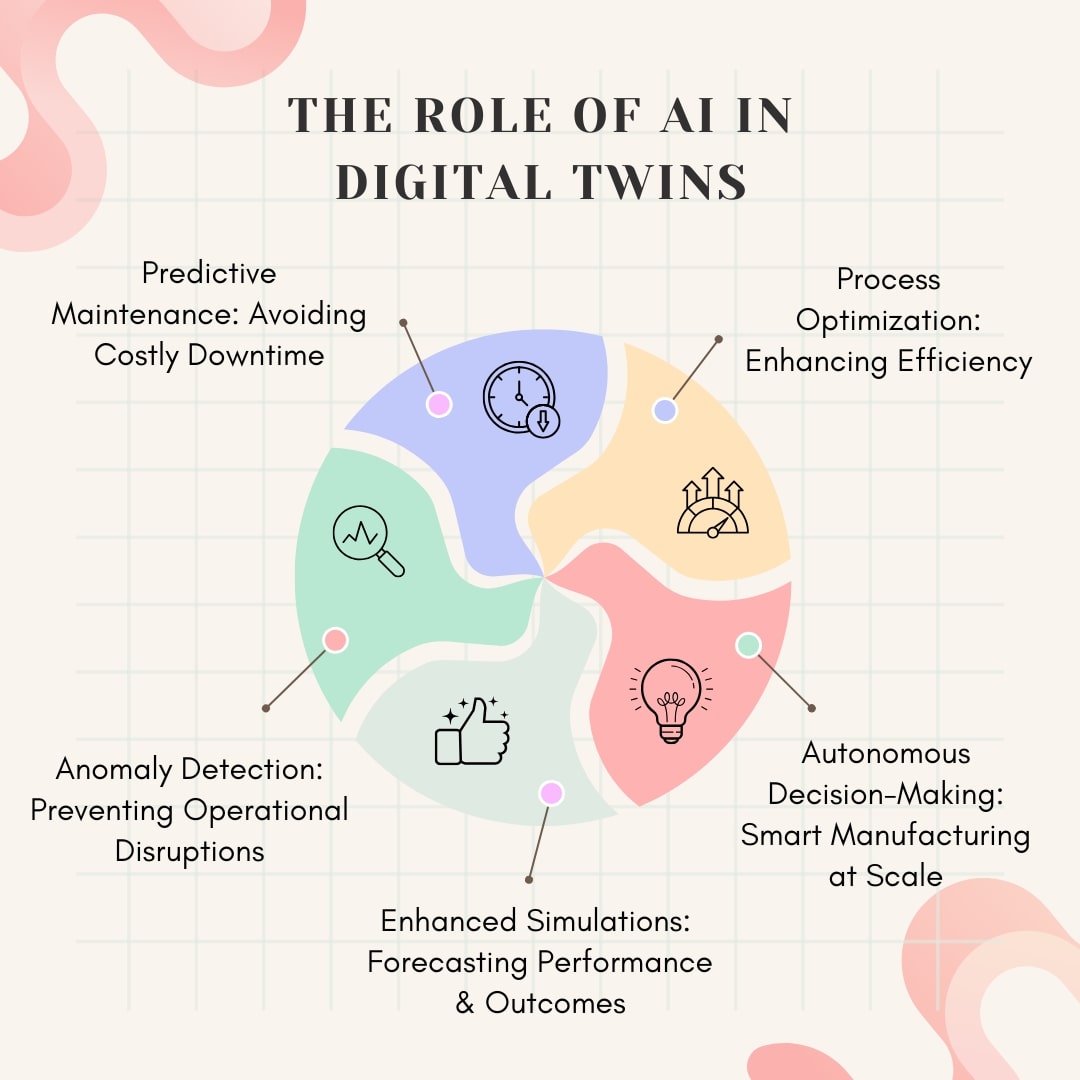 THE ROLE OF AI IN DIGITAL TWINS

Predictive Maintenance: Avoiding Costly Downtime

Process Optimization: Enhancing Efficiency

Anomaly Detection: Preventing Operational Disruptions

Autonomous Decision-Making: Smart Manufacturing at Scale

Enhanced Simulations: Forecasting Performance & Outcomes