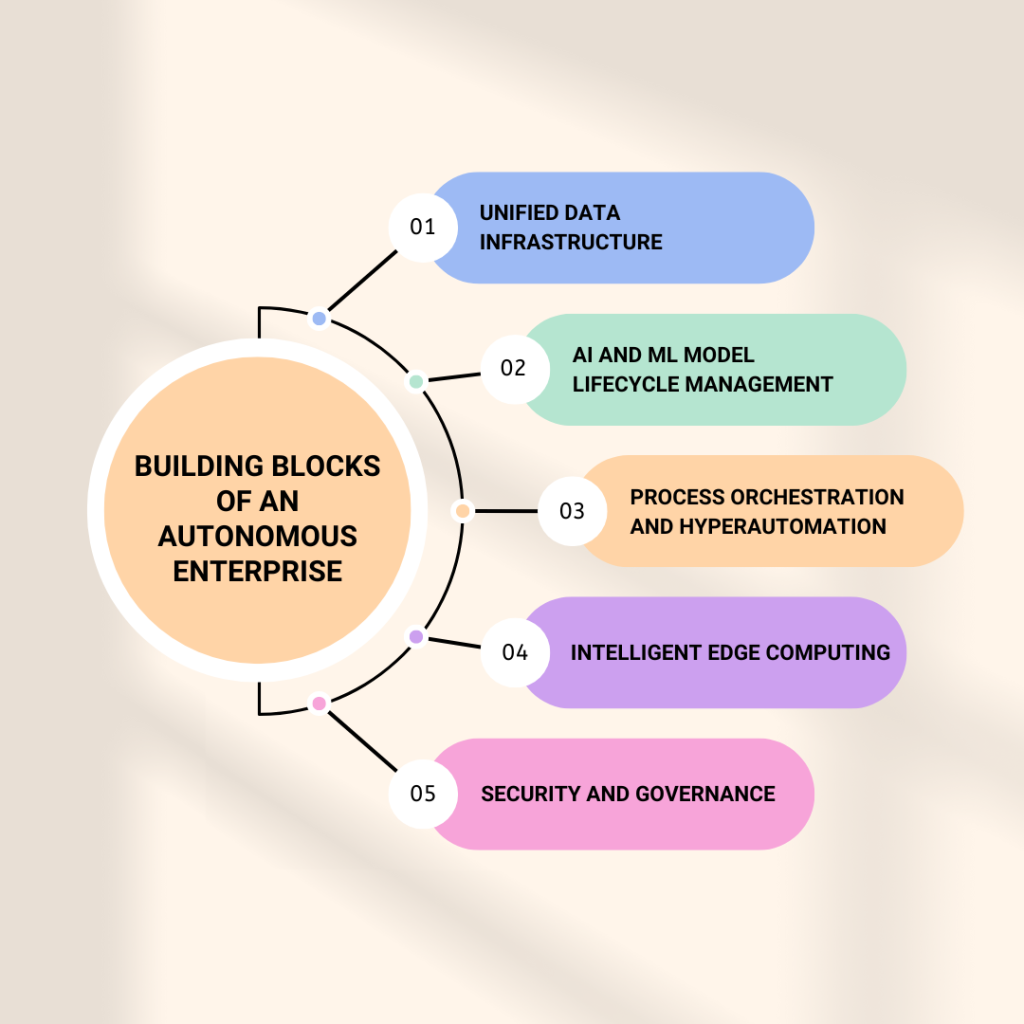 BUILDING BLOCKS OF AN AUTONOMOUS ENTERPRISE

01 UNIFIED DATA INFRASTRUCTURE

02 AI AND ML MODEL LIFECYCLE MANAGEMENT

03 PROCESS ORCHESTRATION AND HYPERAUTOMATION

04 INTELLIGENT EDGE COMPUTING

05 SECURITY AND GOVERNANCE