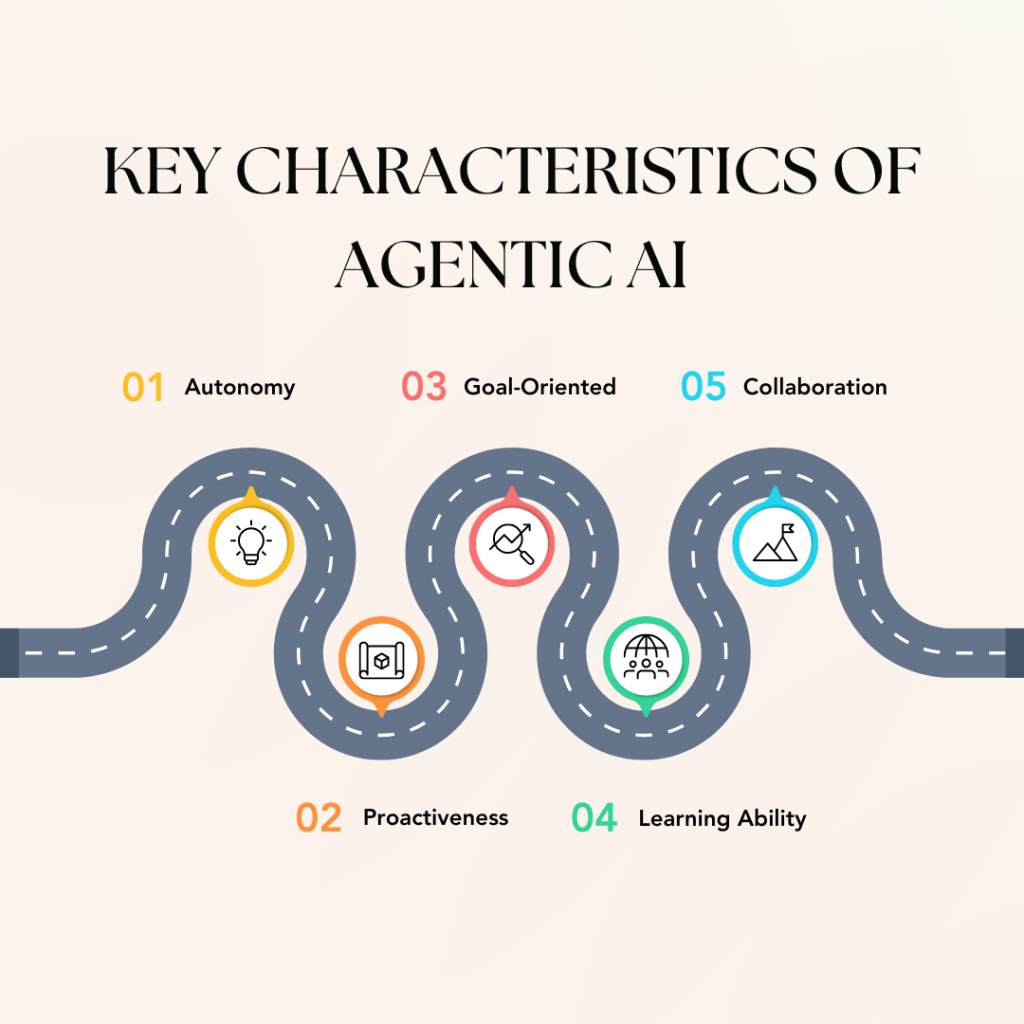 KEY CHARACTERISTICS OF AGENTIC AI

01 Autonomy

03 Goal-Oriented

05 Collaboration

02 Proactiveness

04 Learning Ability